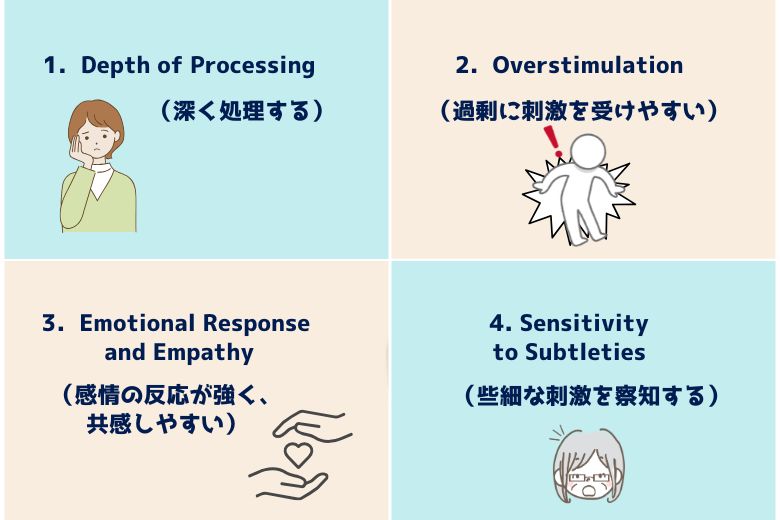 1. Depth of Processing

（深く処理する）

2. Overstimulation

（過剰に刺激を受けやすい）

3. Emotional Response and Empathy

（感情の反応が強く、共感しやすい）

4. Sensitivity to Subtleties

（些細な刺激を察知する）