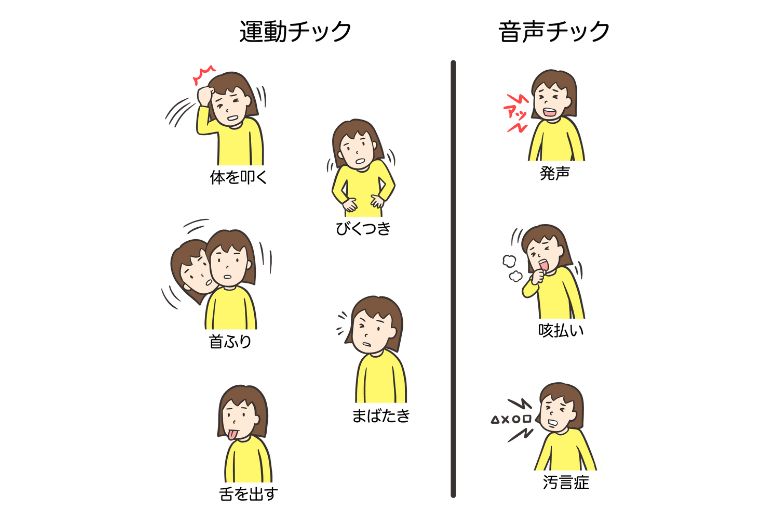 運動チック

体を叩く

びくつき

首ふり

まばたき

舌を出す

音声チック

アッ

発声

咳払い

△×○□

汚言症