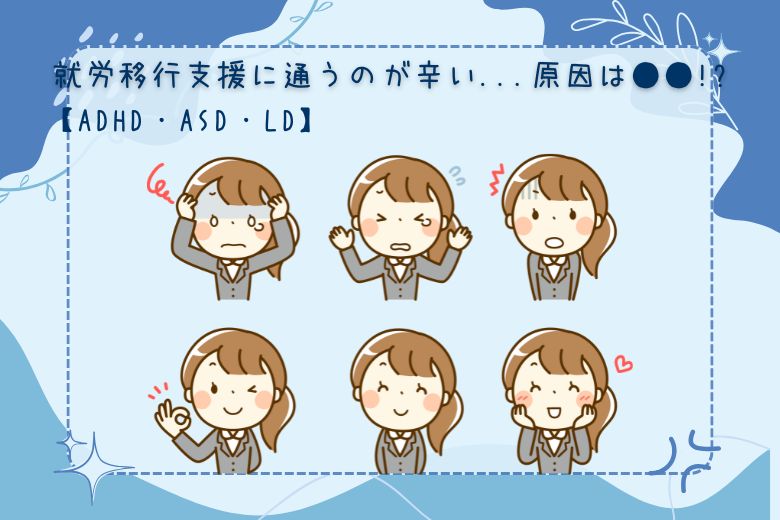 就労移行支援に通うのが辛い...原因は●●!?
【ADHD・ASD・LD】